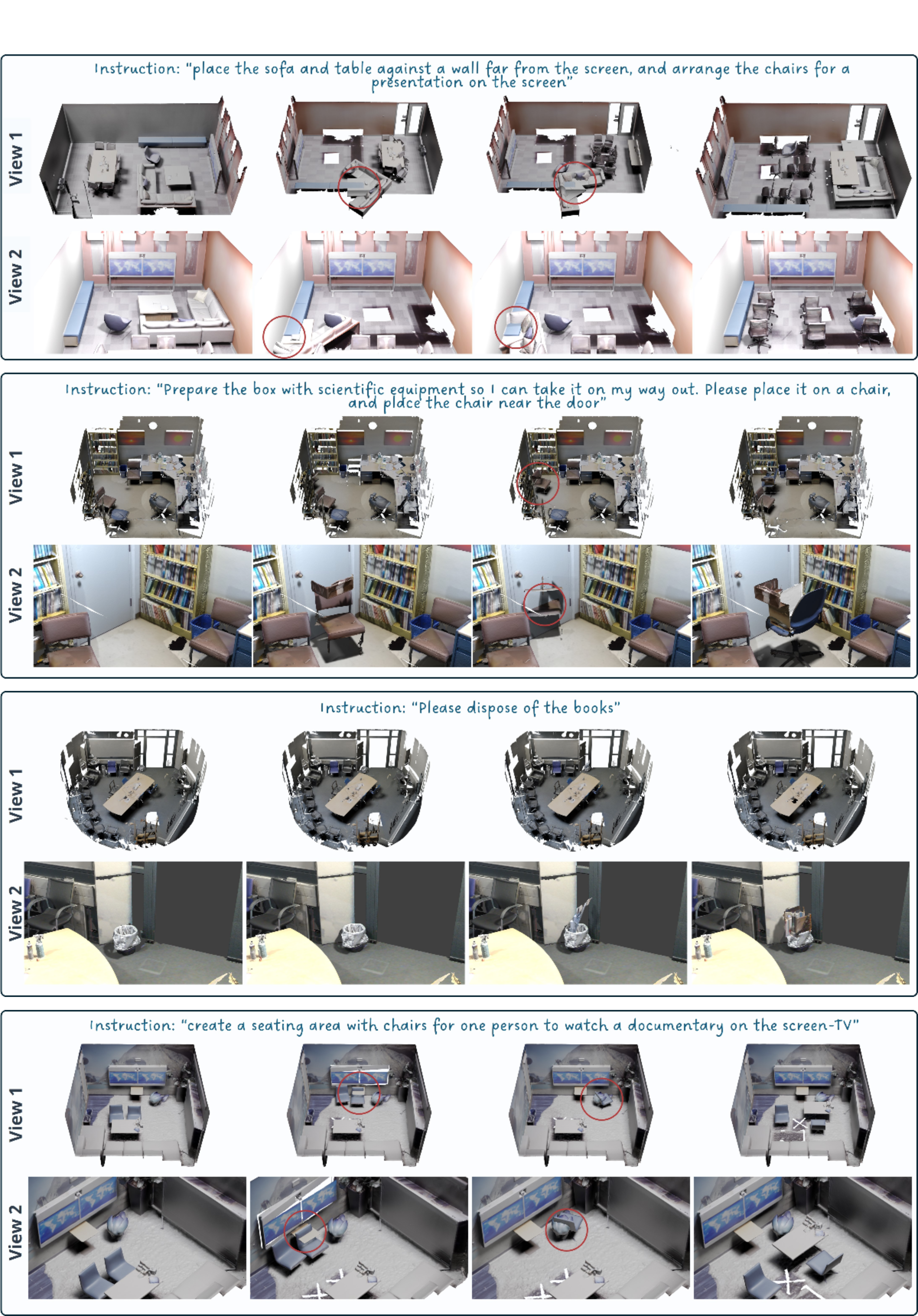 Instruction: "place the sofa and table against a wall far from the screen, and arrange the chairs for a presentation on the screen"

View 1

View 2

Instruction: "Prepare the box with scientific equipment so I can take it on my way out. Please place it on a chair, and place the chair near the door"

View 1

View 2

Instruction: "Please dispose of the books"

View 1

View 2

Instruction: "create a seating area with chairs for one person to watch a documentary on the screen-TV"

View 1

View 2